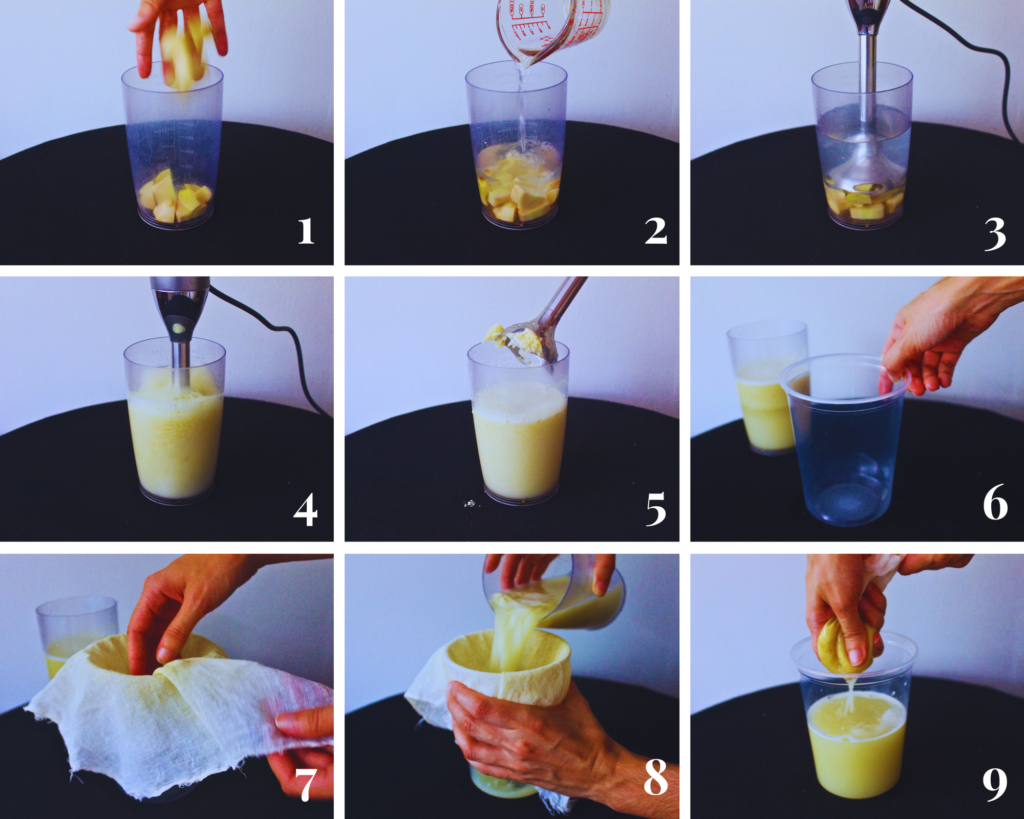 1
2
3
4
5
6
7
8
9